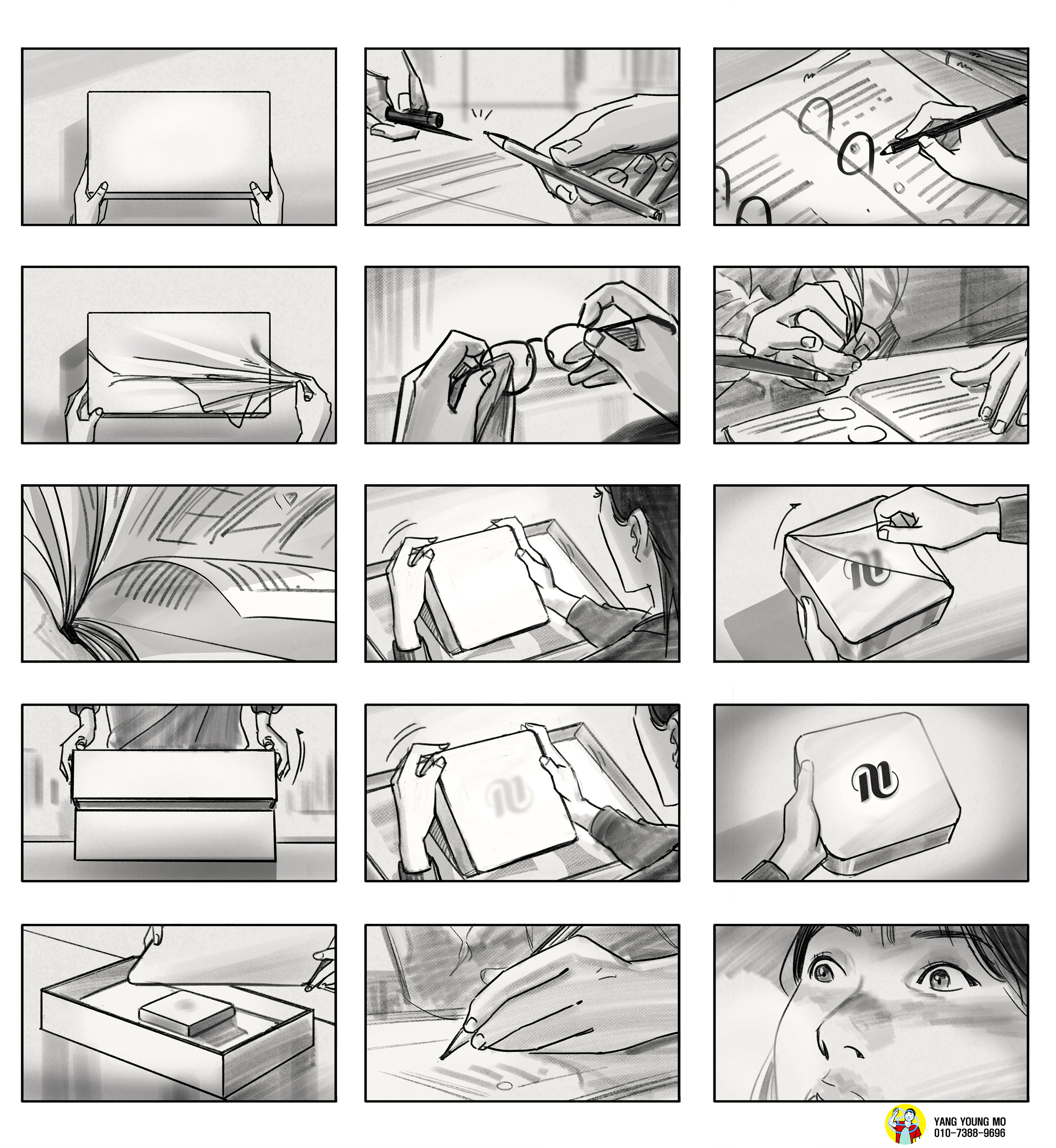 YANG YOUNG MO
010-7388-9696