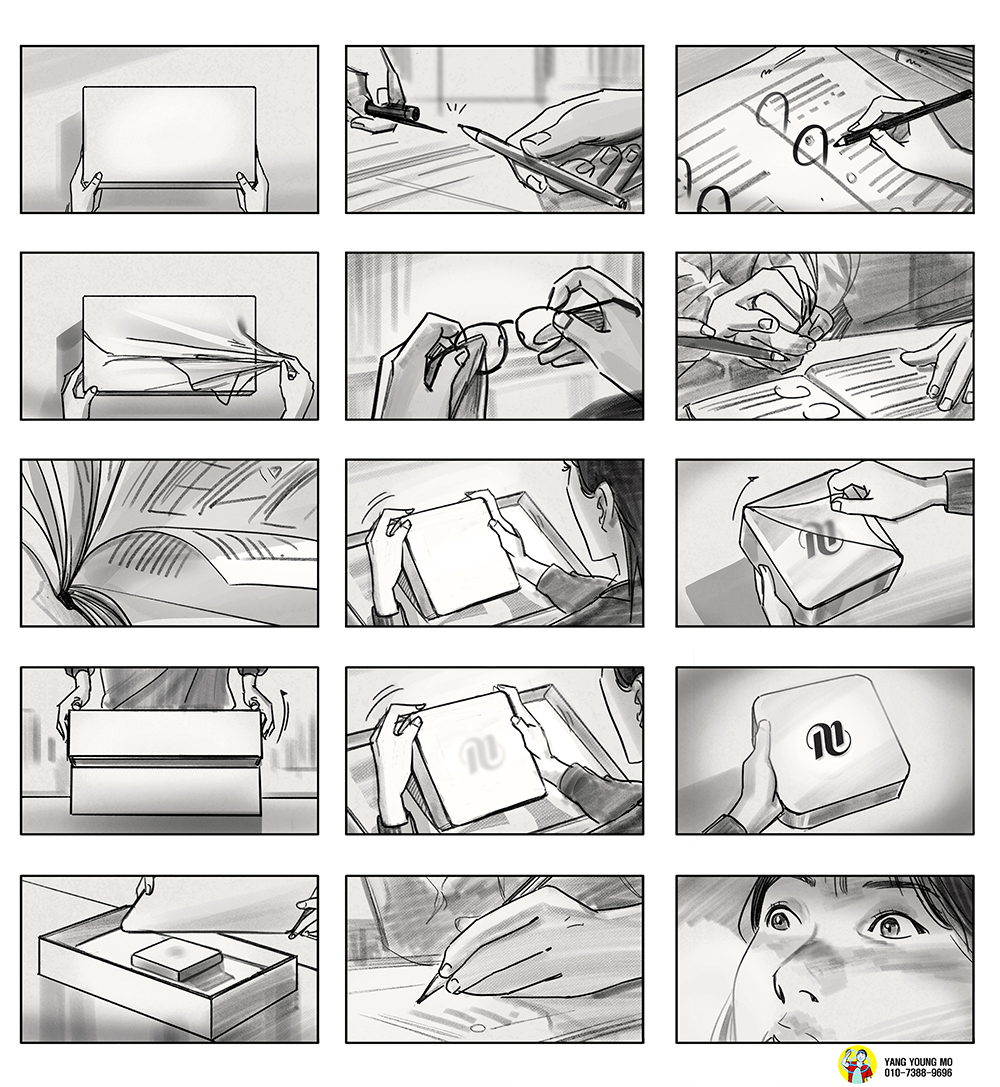 YANG YOUNG MO
010-7388-9696