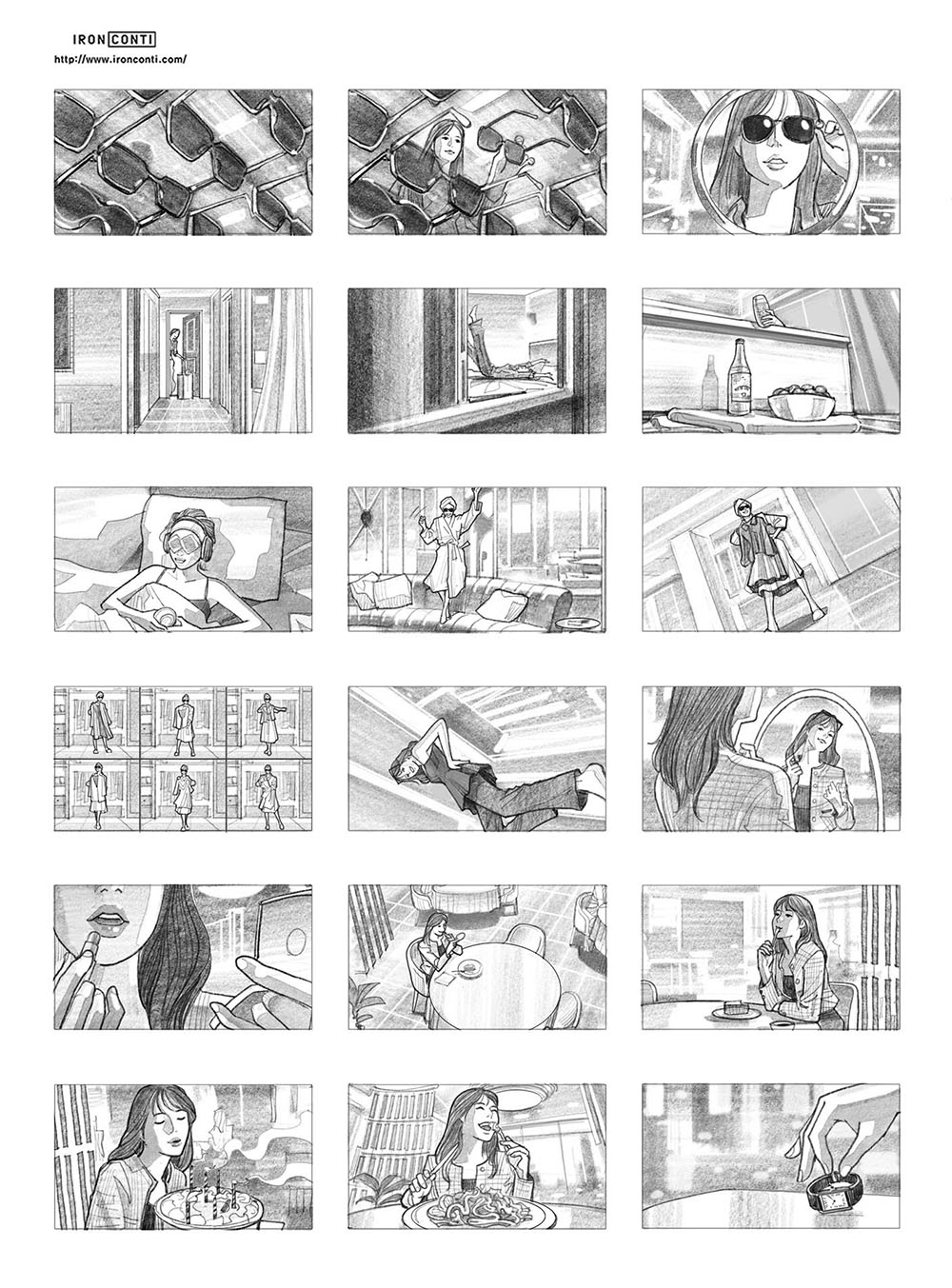 IRON CONTI
http://www.ironconti.com/